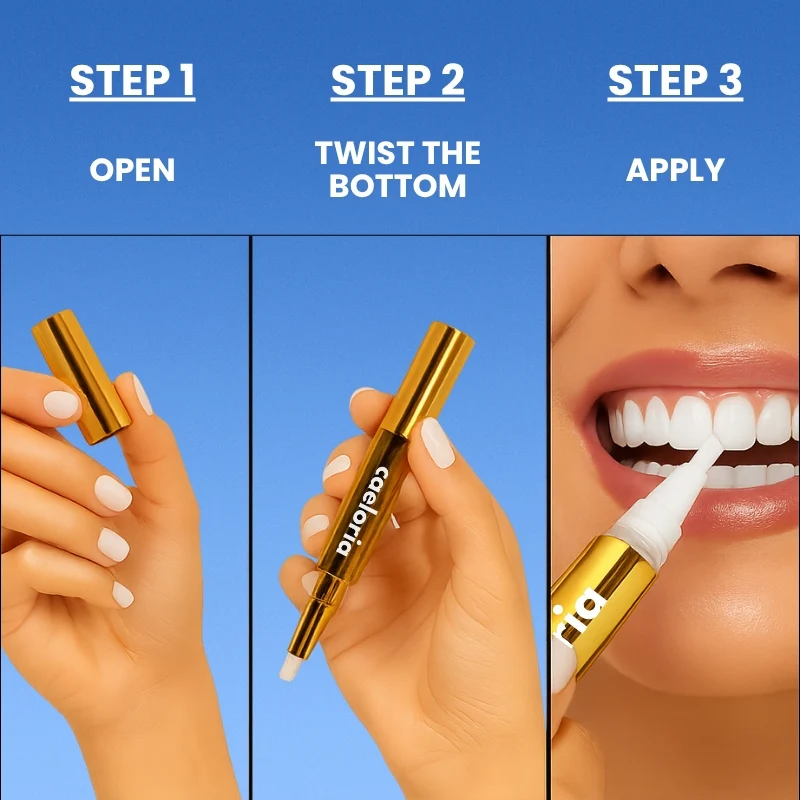 STEP 1

OPEN

STEP 2

TWIST THE BOTTOM

STEP 3

APPLY

caeloria

ria